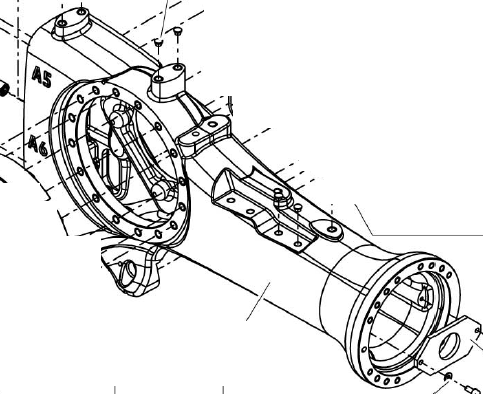 A5

A6